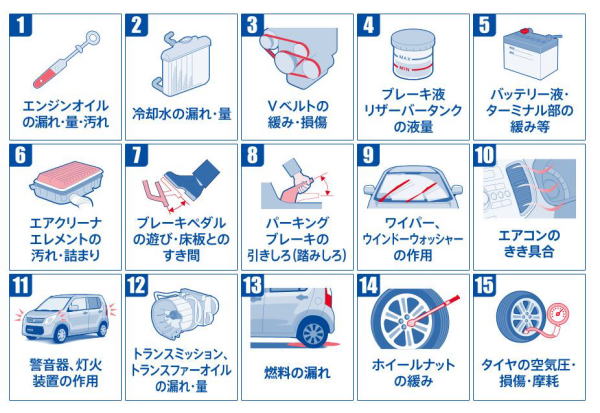 1
エンジンオイルの漏れ・量・汚れ

2
冷却水の漏れ・量

3
Vベルトの緩み・損傷

4
MAX
MIN
ブレーキ液リザーバータンクの液量

5
バッテリー液・ターミナル部の緩み等

6
エアクリーナエレメントの汚れ・詰まり

7
ブレーキペダルの遊び・床板とのすき間

8
パーキングブレーキの引きしろ(踏みしろ)

9
ワイパー、ウインドーウォッシャーの作用

10
エアコンのきき具合

11
警音器、灯火装置の作用

12
トランスミッション、トランスファーオイルの漏れ・量

13
燃料の漏れ

14
ホイールナットの緩み

15
タイヤの空気圧・損傷・摩耗